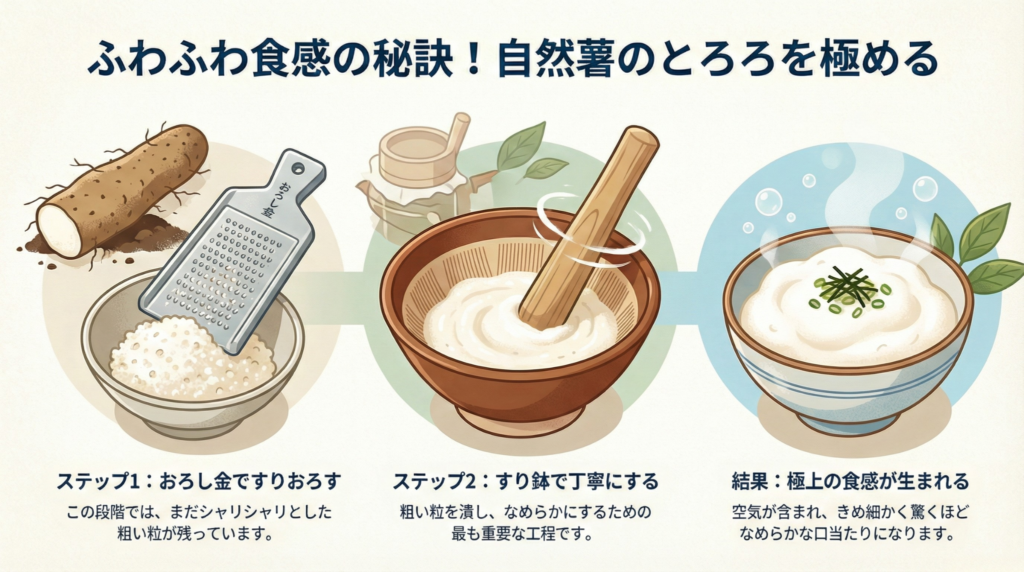 ふわふわ食感の秘訣！自然薯のとろろを極める

おろし金

ステップ1：おろし金ですりおろす

この段階では、まだシャリシャリとした粗い粒が残っています。

ステップ2：すり鉢で丁寧にする

粗い粒を潰し、なめらかにするための最も重要な工程です。

結果：極上の食感が生まれる

空気が含まれ、きめ細かく驚くほどなめらかな口当たりになります。